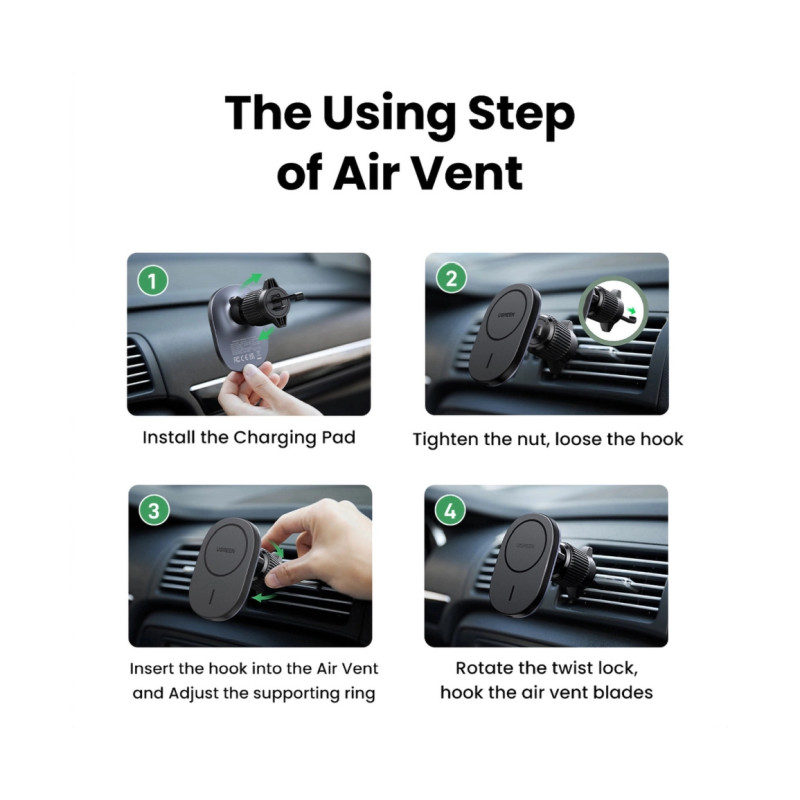 The Using Step of Air Vent

1

Install the Charging Pad

2

UGREEN

Tighten the nut, loose the hook

3

UGREEN

Insert the hook into the Air Vent and Adjust the supporting ring

4

UGREEN

Rotate the twist lock, hook the air vent blades