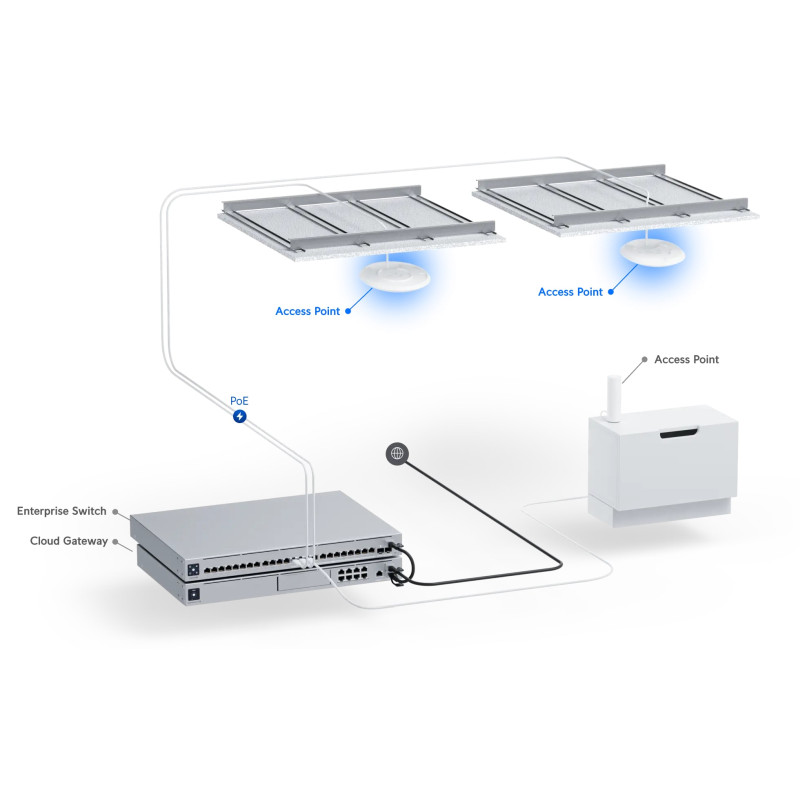 Access Point

Access Point

Access Point

PoE

Enterprise Switch

Cloud Gateway